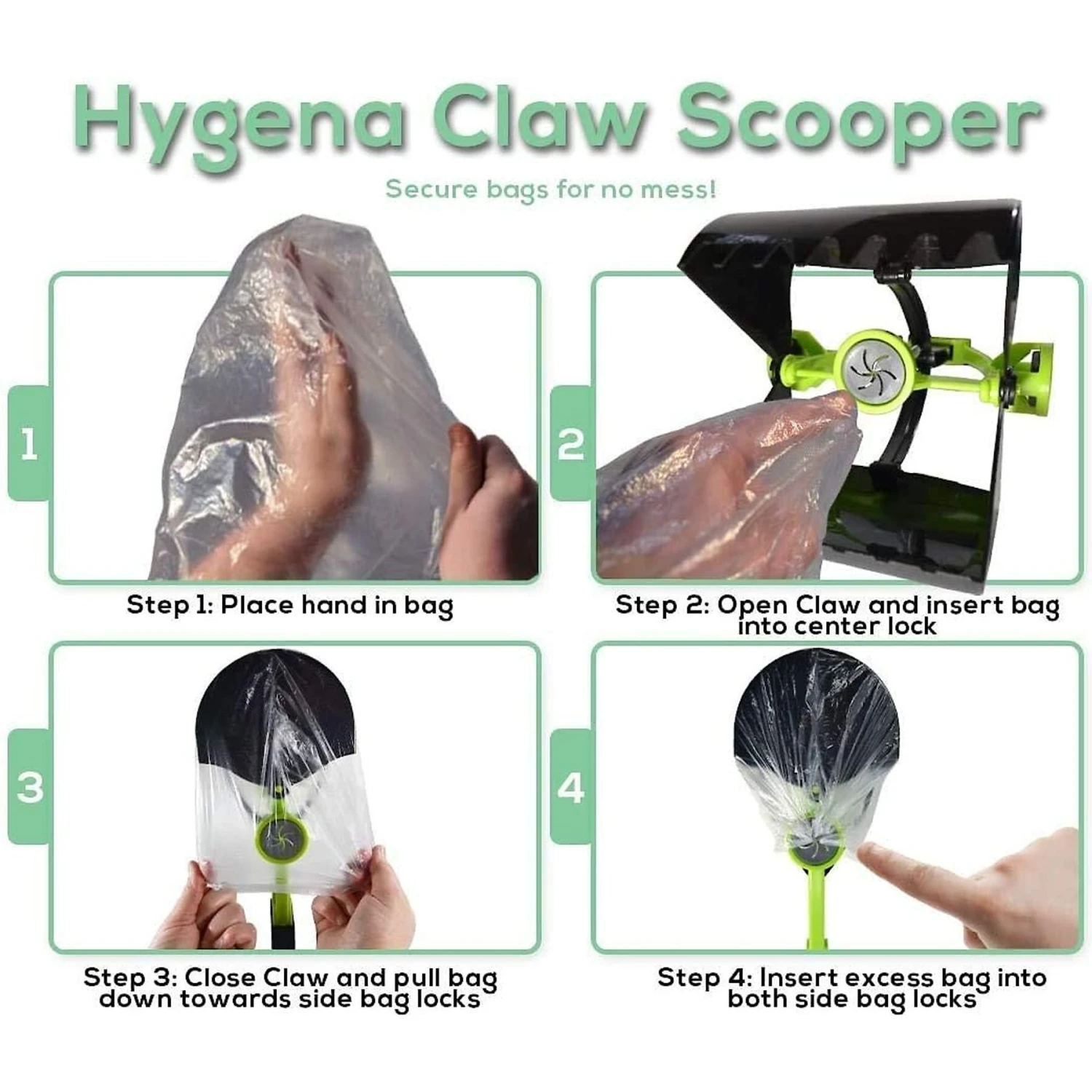 Hygena Claw Scooper

Secure bags for no mess!

1

Step 1: Place hand in bag

2

Step 2: Open Claw and insert bag into center lock

3

Step 3: Close Claw and pull bag down towards side bag locks

4

Step 4: Insert excess bag into both side bag locks