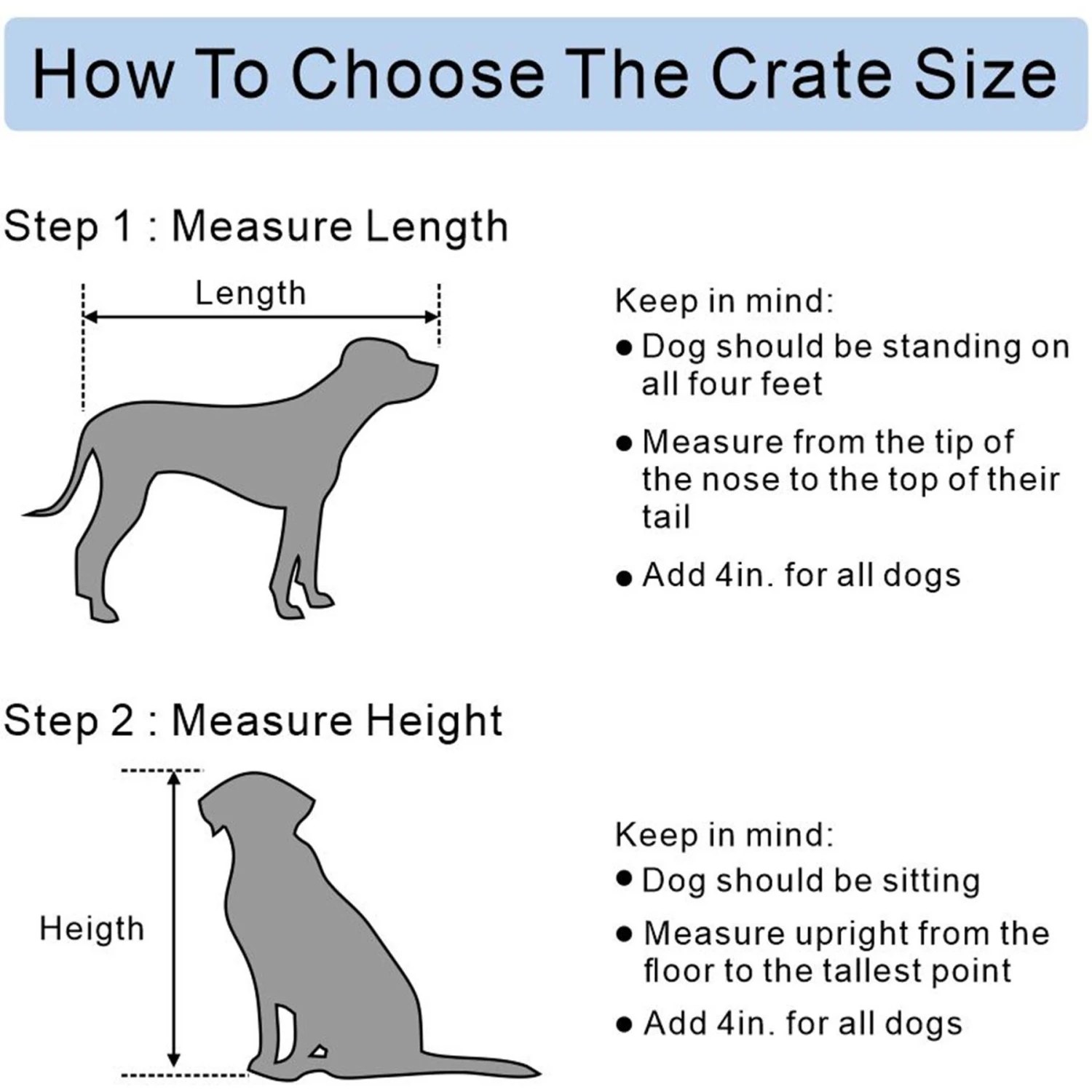 How To Choose The Crate Size

Step 1 : Measure Length

Length

Keep in mind:
● Dog should be standing on all four feet
● Measure from the tip of the nose to the top of their tail
● Add 4in. for all dogs

Step 2 : Measure Height

Heigth

Keep in mind:
● Dog should be sitting
● Measure upright from the floor to the tallest point
● Add 4in. for all dogs