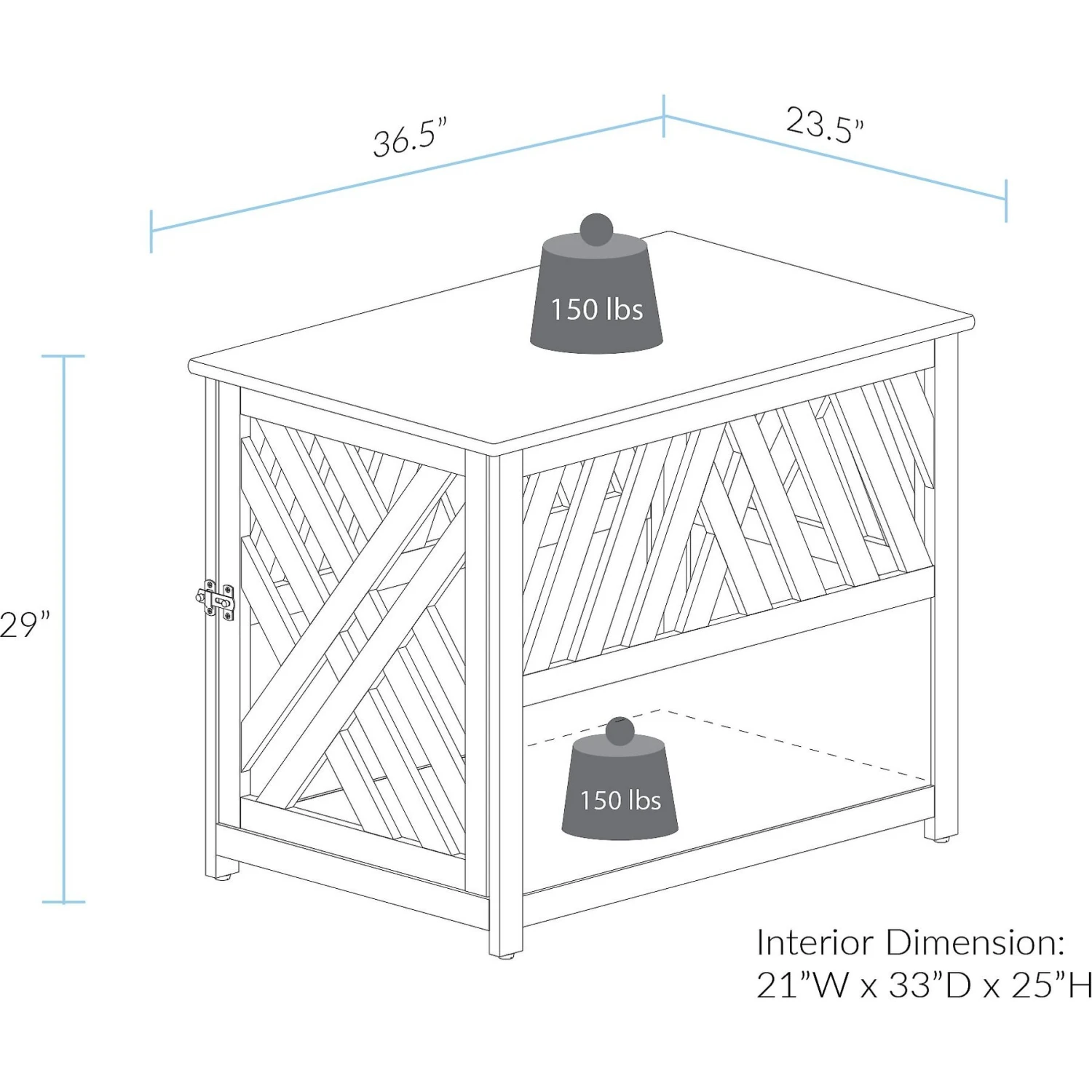 36.5”

23.5”

150 lbs

29”

150 lbs

Interior Dimension:
21”W x 33”D x 25”H